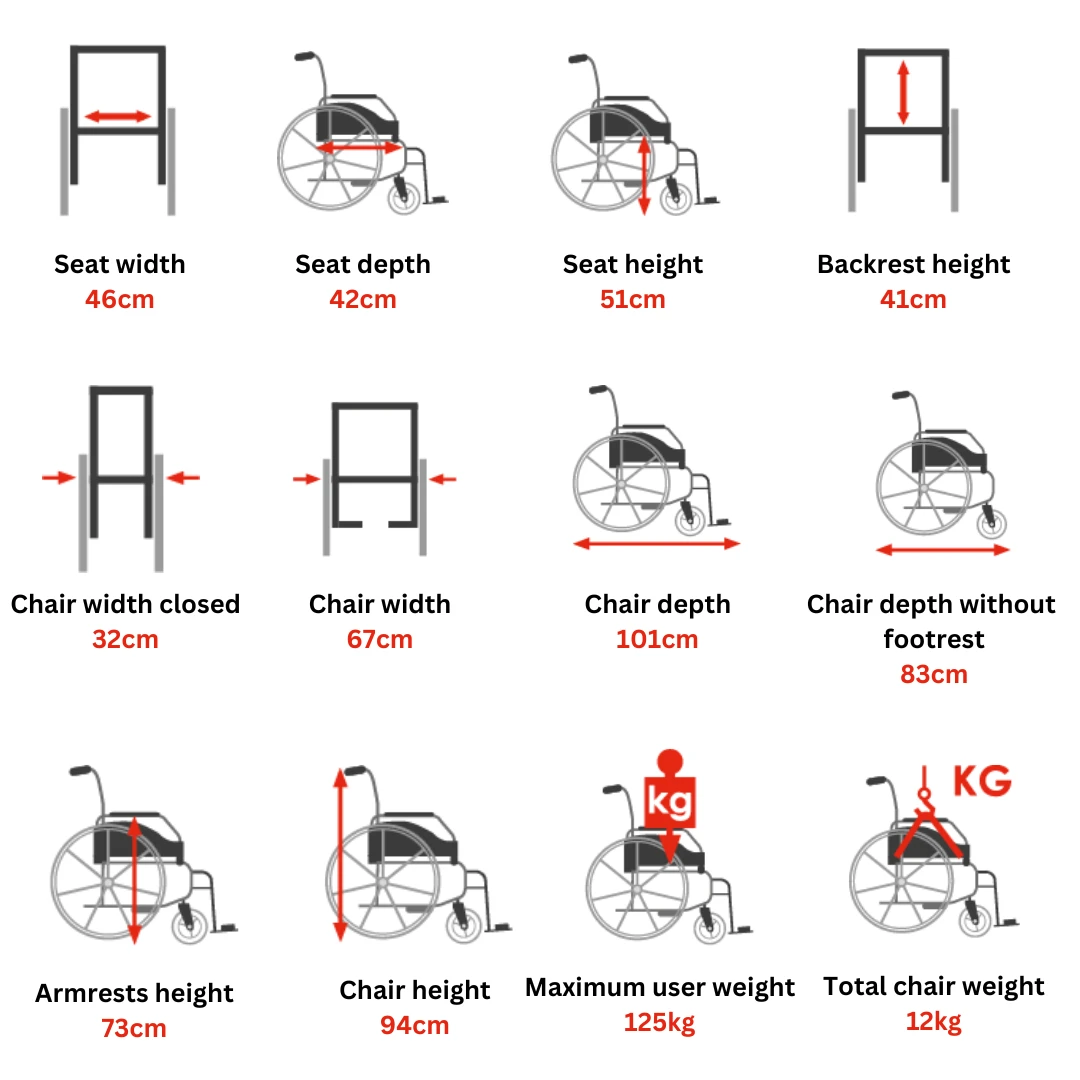 Seat width
46cm

Seat depth
42cm

Seat height
51cm

Backrest height
41cm

Chair width closed
32cm

Chair width
67cm

Chair depth
101cm

Chair depth without footrest
83cm

Armrests height
73cm

Chair height
94cm

kg

Maximum user weight
125kg

KG

Total chair weight
12kg