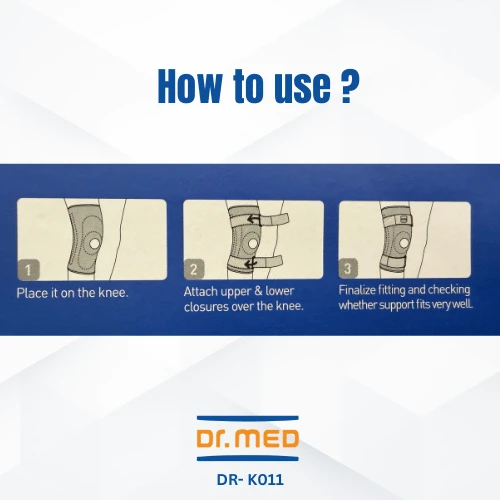 How to use ?

1
Place it on the knee.

2
Attach upper & lower closures over the knee.

3
Finalize fitting and checking whether support fits very well.

DR.MED

DR- K011