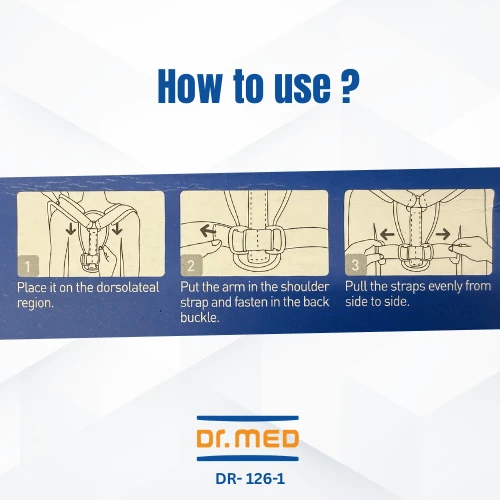 How to use ?

1
Place it on the dorsolateal region.

2
Put the arm in the shoulder strap and fasten in the back buckle.

3
Pull the straps evenly from side to side.

DR.MED
DR- 126-1